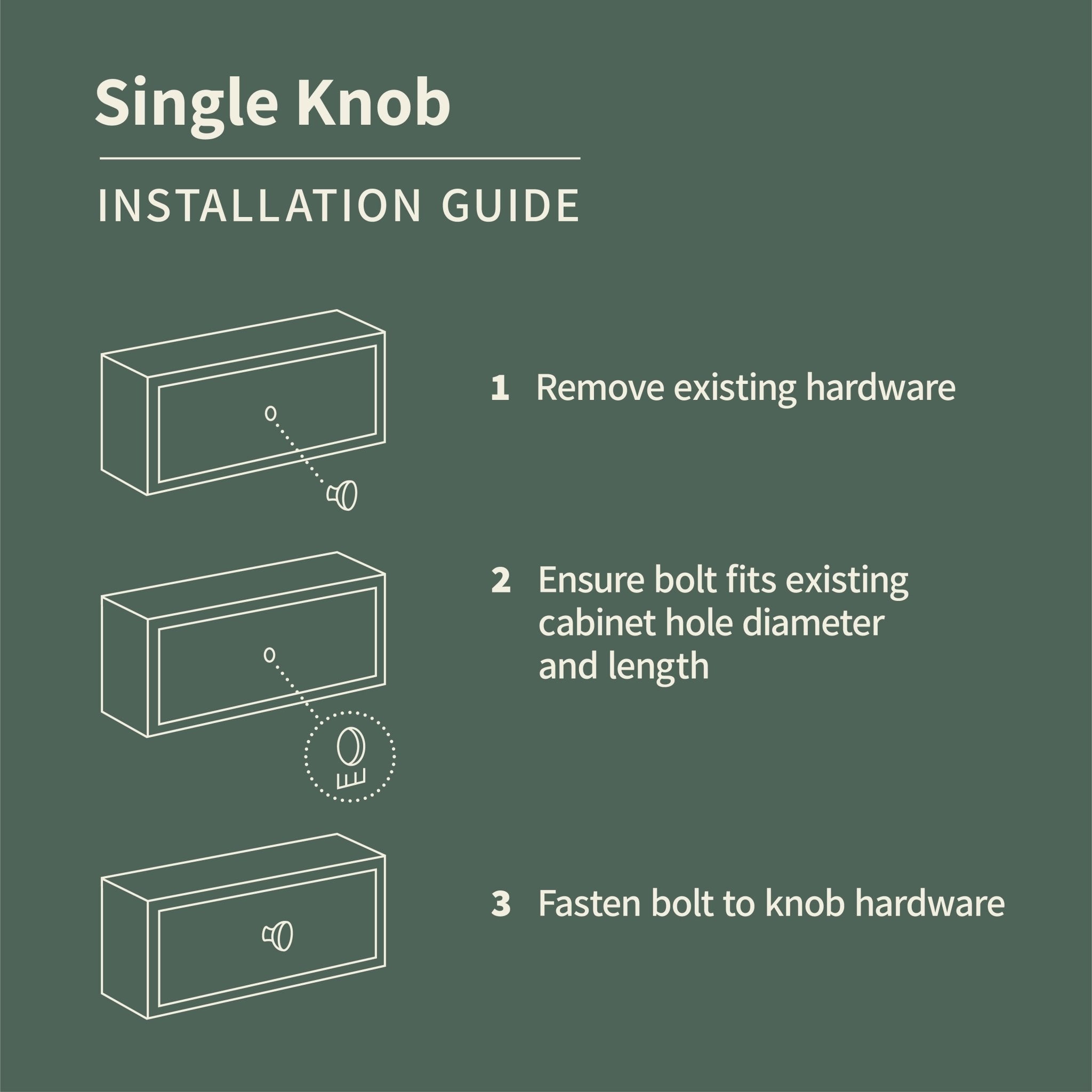 Single Knob

INSTALLATION GUIDE

1 Remove existing hardware

2 Ensure bolt fits existing cabinet hole diameter and length

3 Fasten bolt to knob hardware