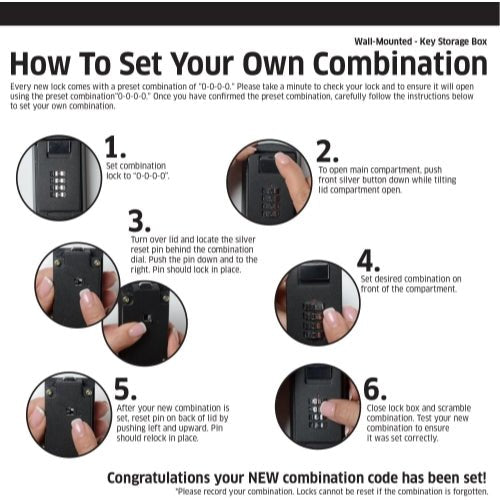 Wall-Mounted - Key Storage Box

How To Set Your Own Combination

Every new lock comes with a preset combination of "0-0-0-0." Please take a minute to check your lock and to ensure it will open using the preset combination"0-0-0-0." Once you have confirmed the preset combination, carefully follow the instructions below to set your own combination.

1.
Set combination lock to "0-0-0-0".

2.
To open main compartment, push front silver button down while tilting lid compartment open.

3.
Turn over lid and locate the silver reset pin behind the combination dial. Push the pin down and to the right. Pin should lock in place.

4.
Set desired combination on front of the compartment.

5.
After your new combination is set, reset pin on back of lid by pushing left and upward. Pin should relock in place.

6.
Close lock box and scramble combination. Test your new combination to ensure it was set correctly.

Congratulations your NEW combination code has been set!
*Please record your combination. Locks cannot be reset if the combination is forgotten.