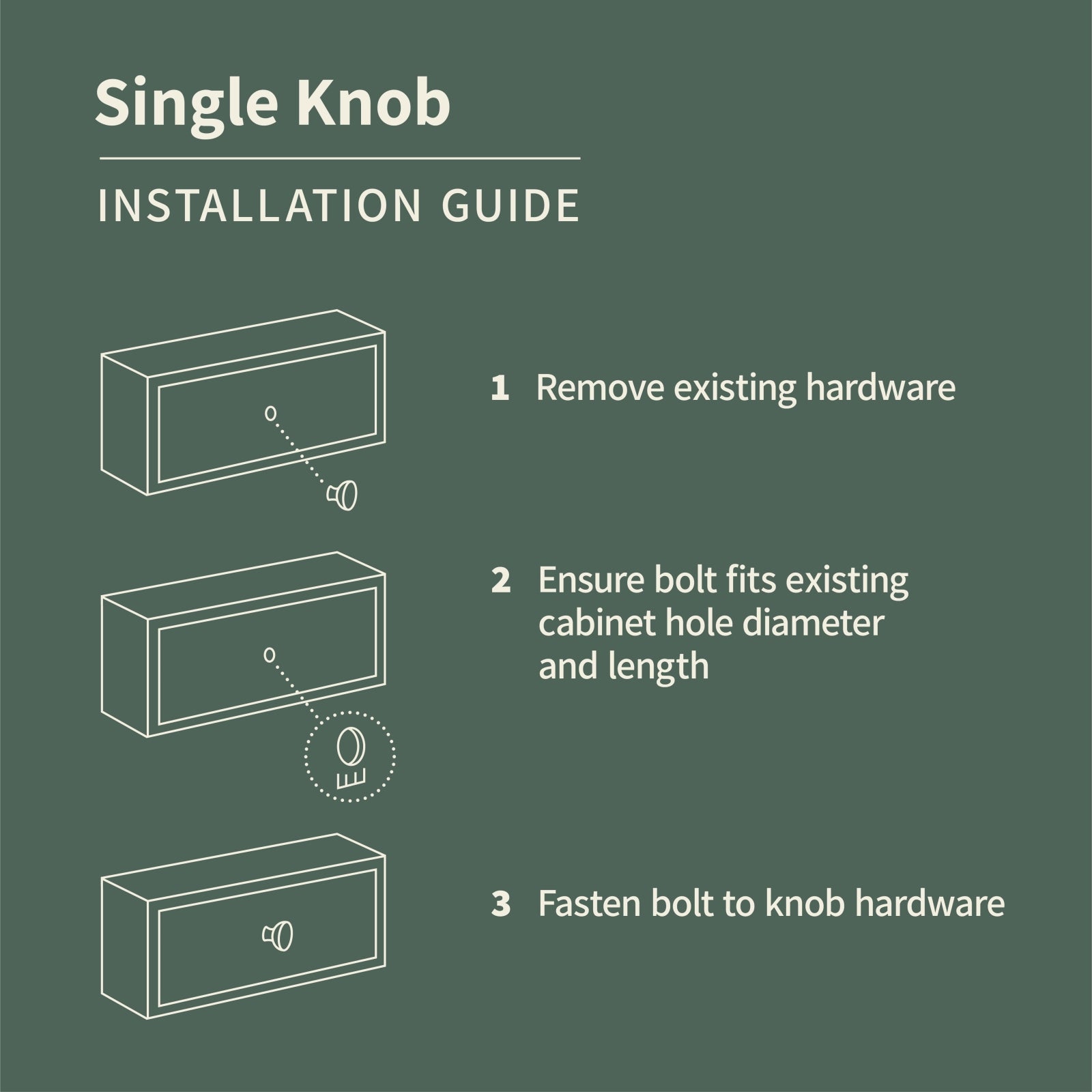 Single Knob

INSTALLATION GUIDE

1 Remove existing hardware

2 Ensure bolt fits existing cabinet hole diameter and length

3 Fasten bolt to knob hardware